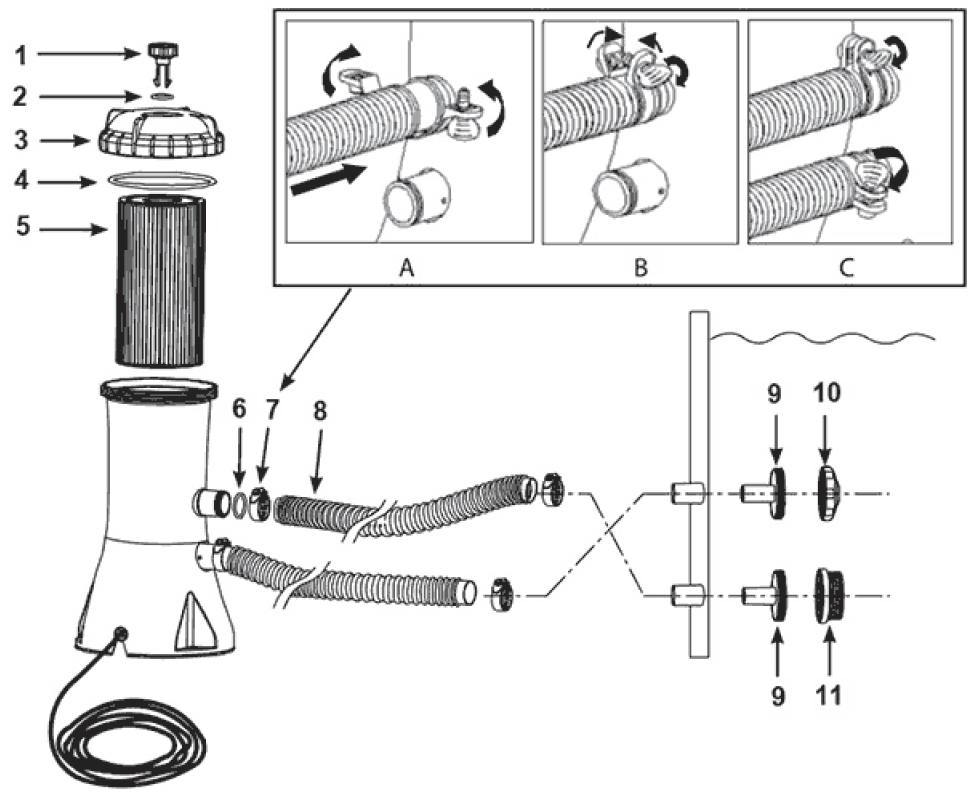 1
2
3
4
5

A
B
C

6
7
8

9
10

9
11